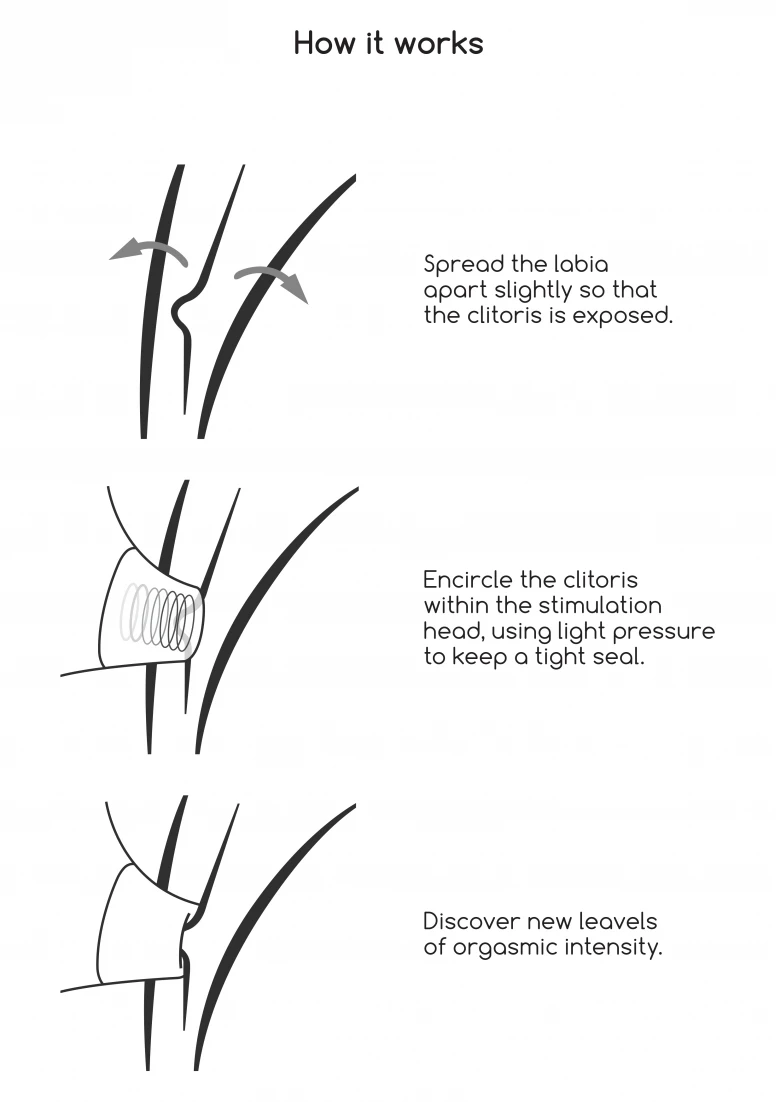 How it works

Spread the labia apart slightly so that the clitoris is exposed.

Encircle the clitoris within the stimulation head, using light pressure to keep a tight seal.

Discover new leavels of orgasmic intensity.