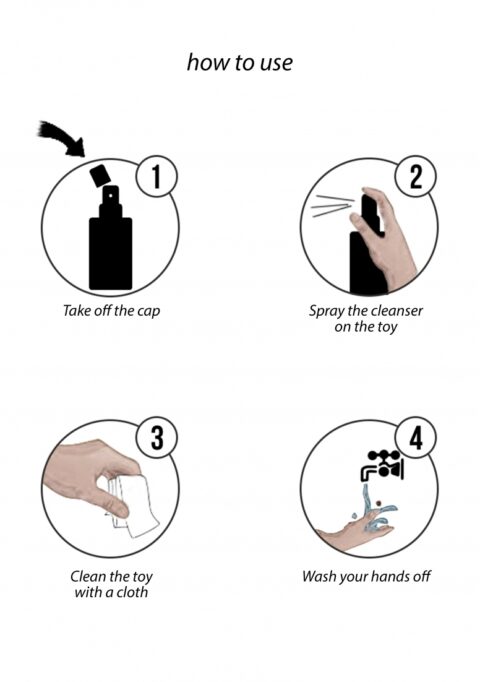 how to use

1
Take off the cap

2
Spray the cleanser on the toy

3
Clean the toy with a cloth

4
Wash your hands off