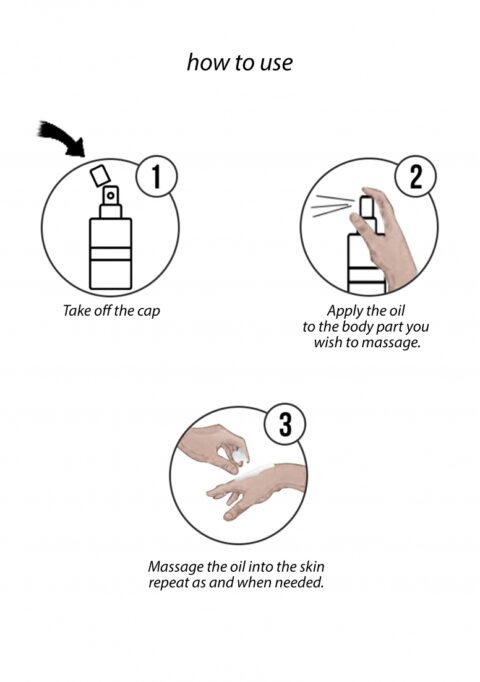 how to use

1

Take off the cap

2

Apply the oil to the body part you wish to massage.

3

Massage the oil into the skin repeat as and when needed.