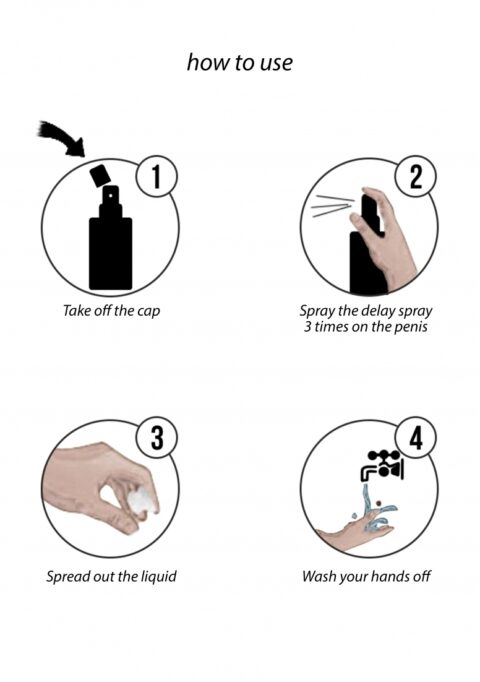 how to use

1

Take off the cap

2

Spray the delay spray
3 times on the penis

3

Spread out the liquid

4

Wash your hands off